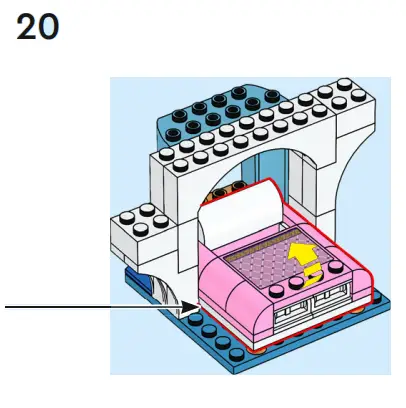 20