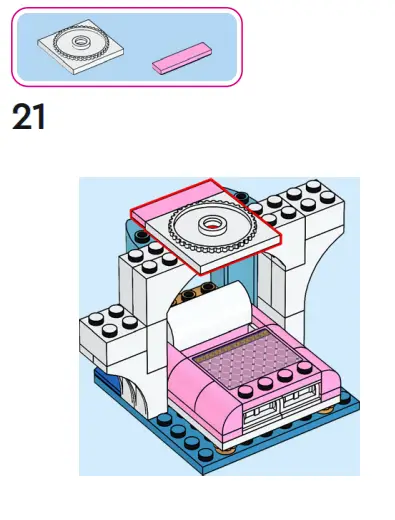 21