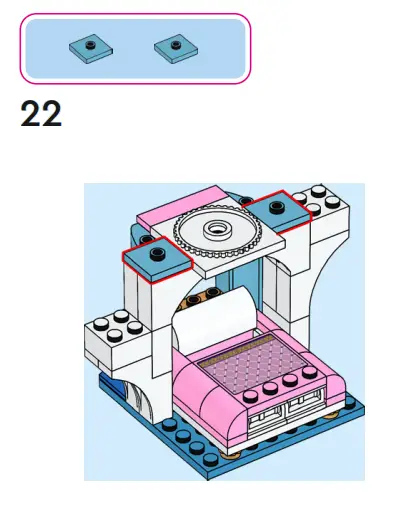 22