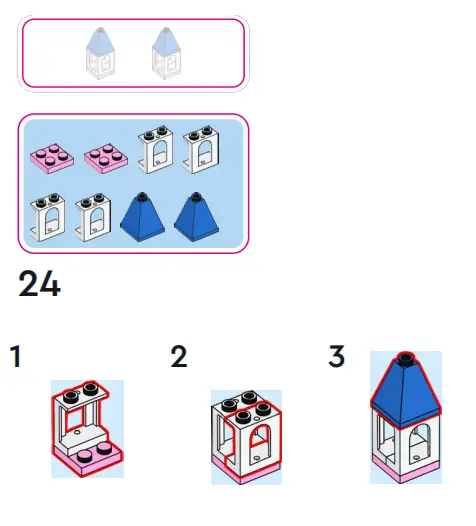 24

1

2

3