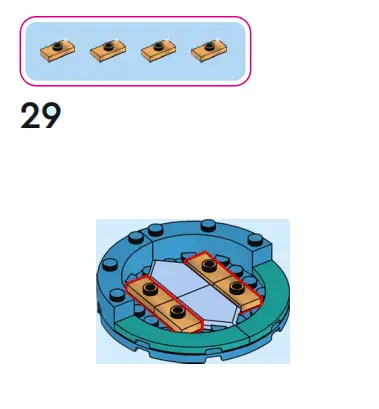 29