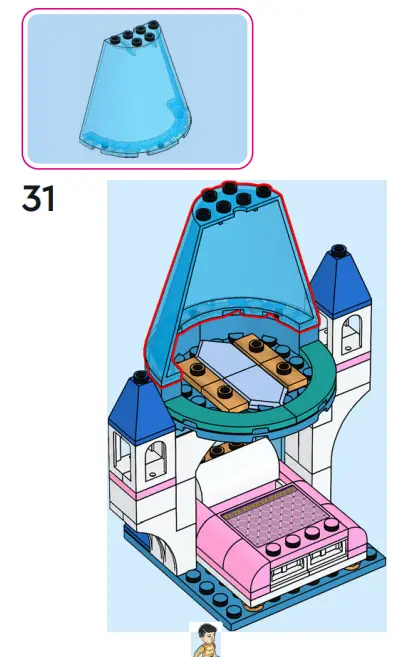 31