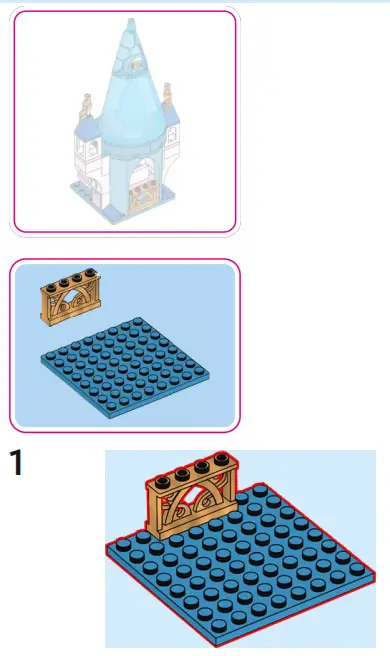 1