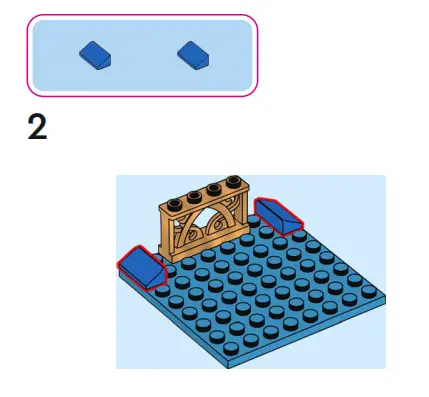 2