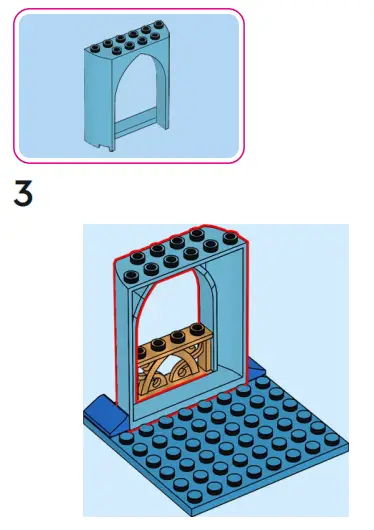 3