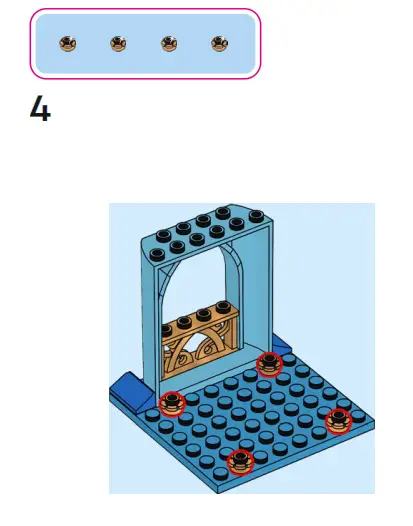 4