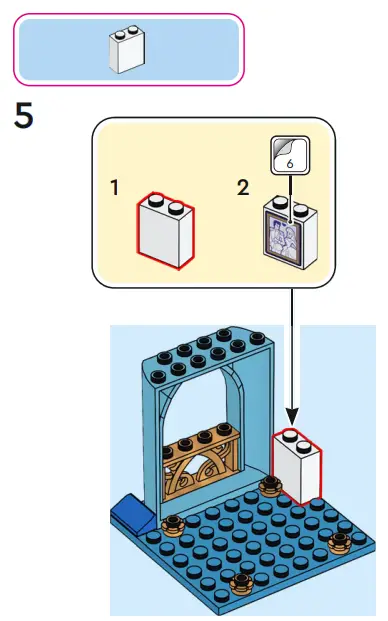 5

1

2

6