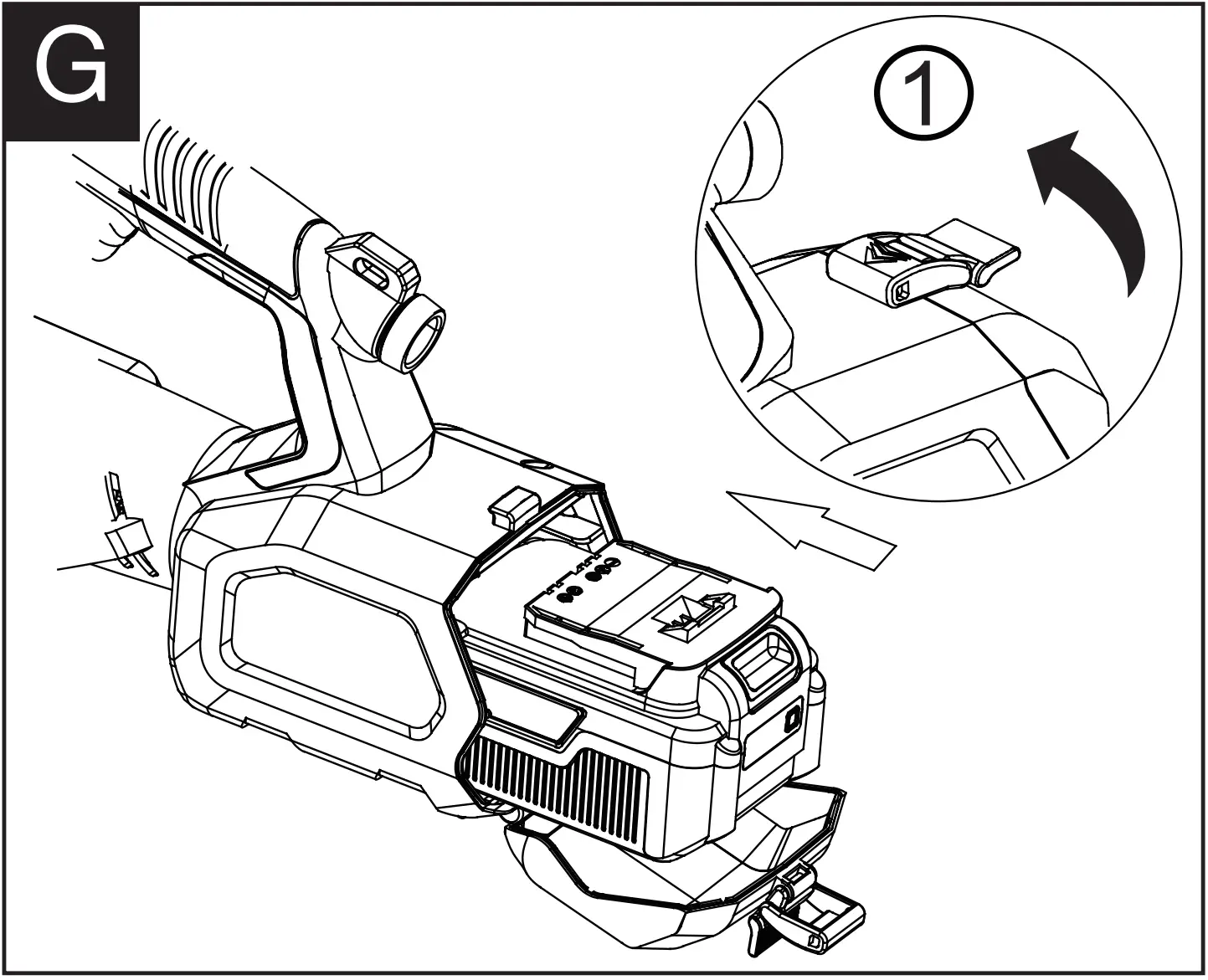 G

1