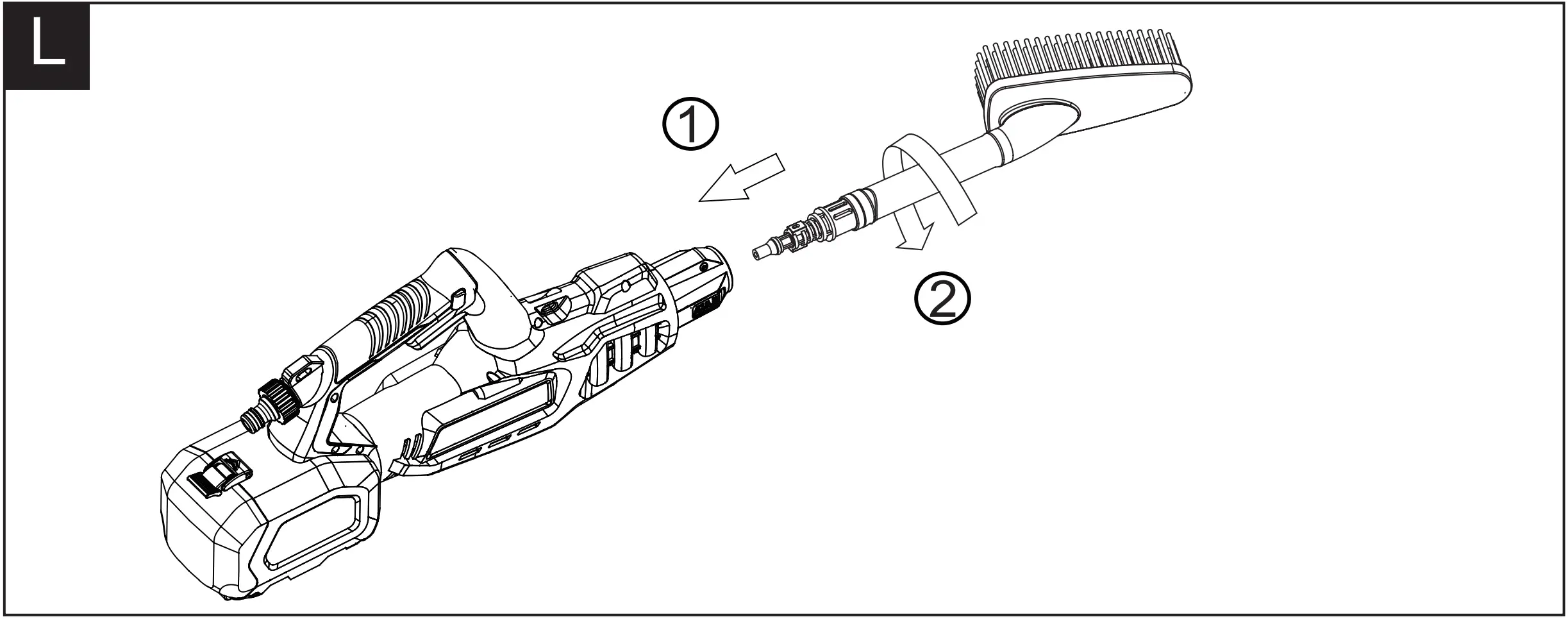 L

①

②