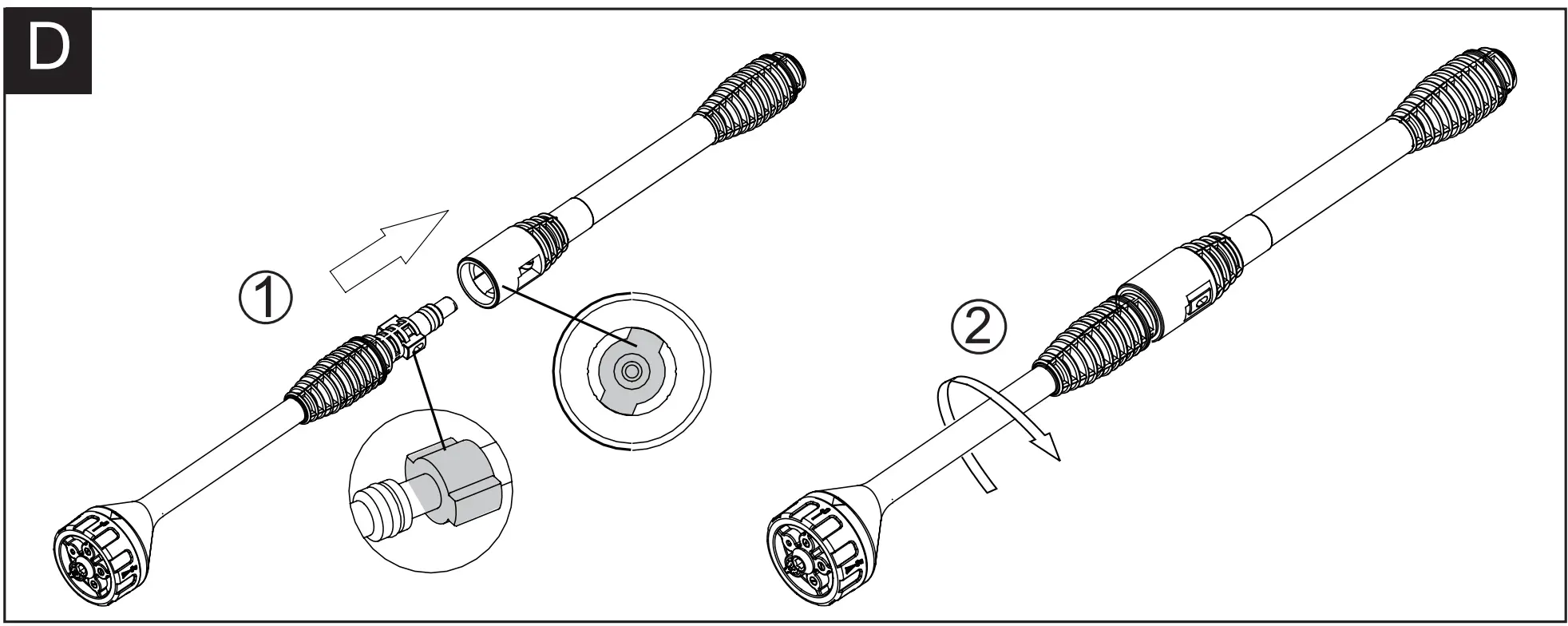 D

①

②