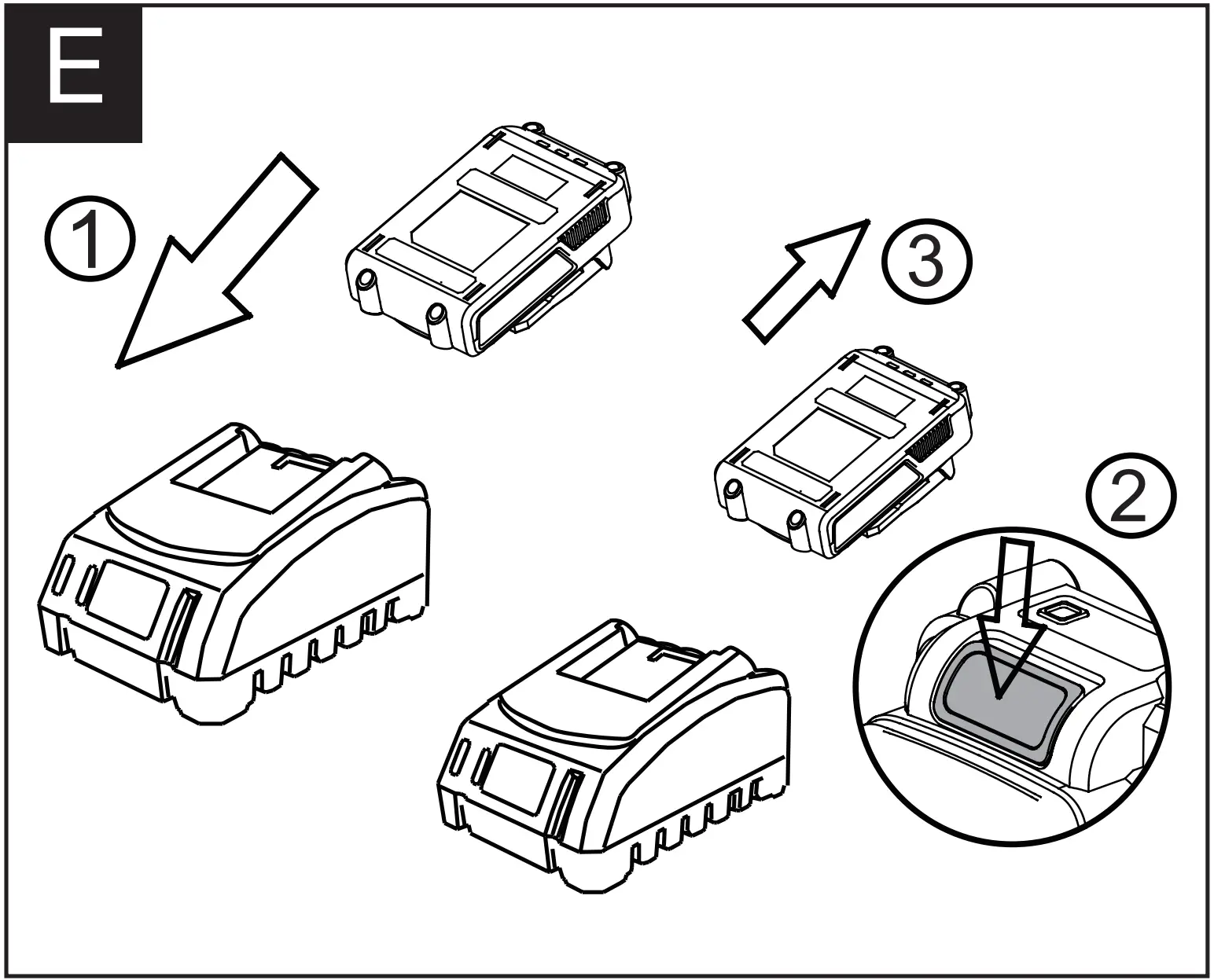 E

1

3

2