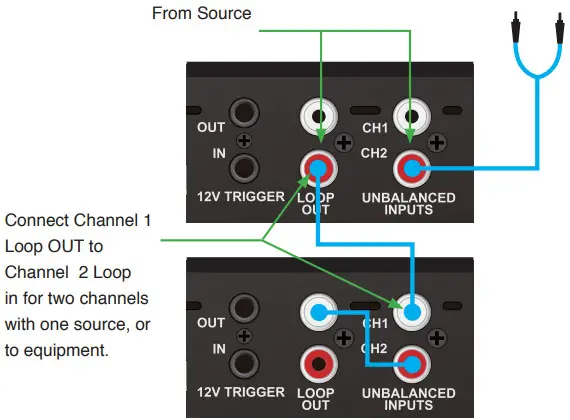 From Source

OUT
IN
12V TRIGGER
LOOP OUT
CH1
CH2
UNBALANCED INPUTS

Connect Channel 1 Loop OUT to Channel  2 Loop in for two channels with one source, or to equipment.

OUT
IN
12V TRIGGER
LOOP OUT
CH1
CH2
UNBALANCED INPUTS