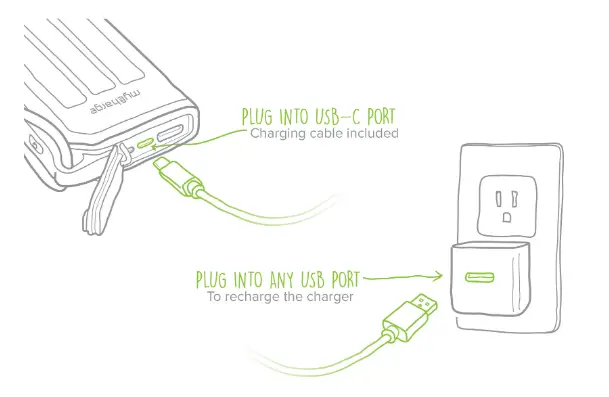 mycharge

PLUG INTO USB-C PORT
Charging cable included

PLUG INTO ANY USB PORT
To recharge the charger