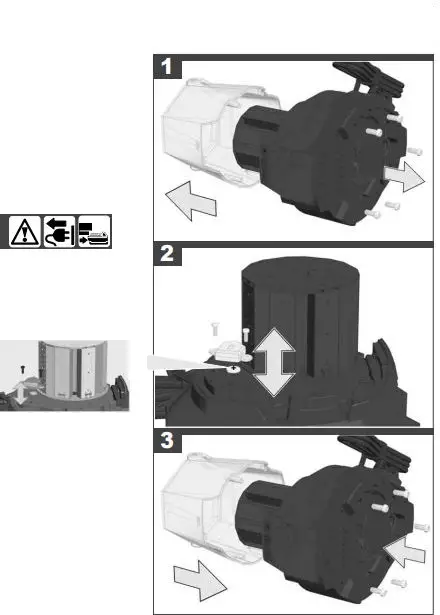 1

2

3