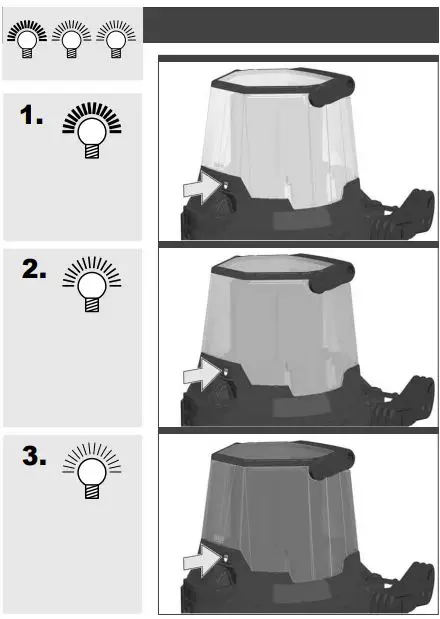 1.

2.

3.