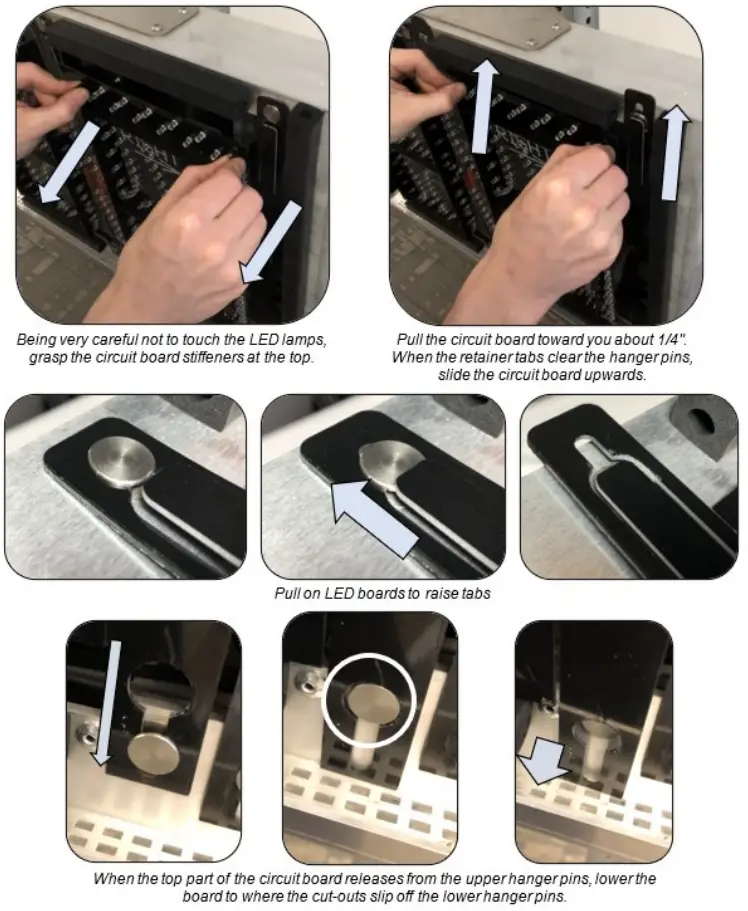 Being very careful not to touch the LED lamps, grasp the circuit board stiffeners at the top.

Pull the circuit board toward you about 1/4". When the retainer tabs clear the hanger pins, slide the circuit board upwards.

Pull on LED boards to raise tabs

When the top part of the circuit board releases from the upper hanger pins, lower the board to where the cut-outs slip off the lower hanger pins.