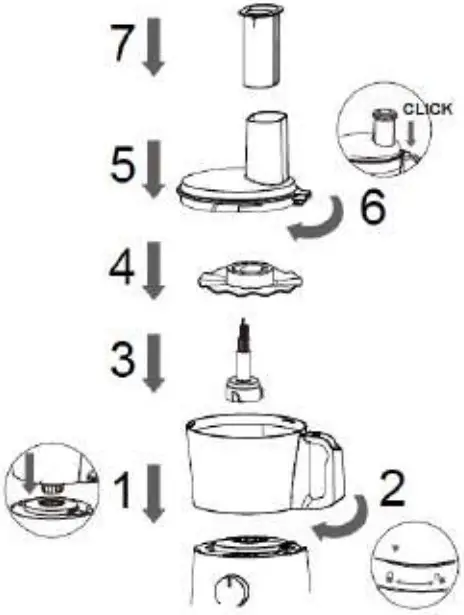 7

CLICK

5

6

4

3

1

2