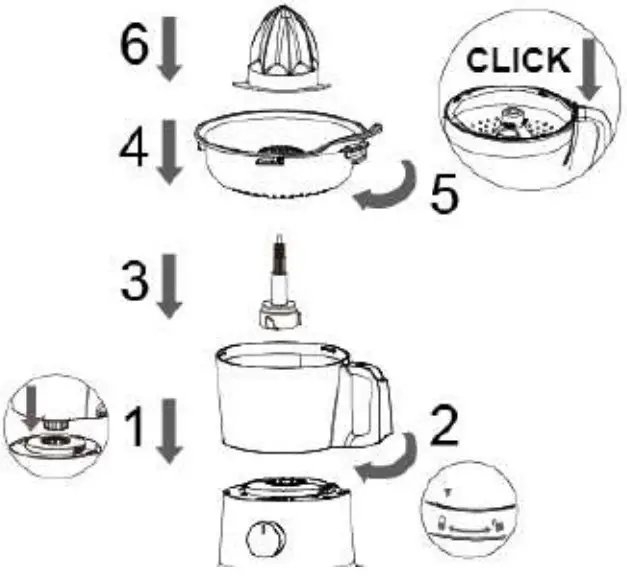 6
CLICK
4
5
3
1
2