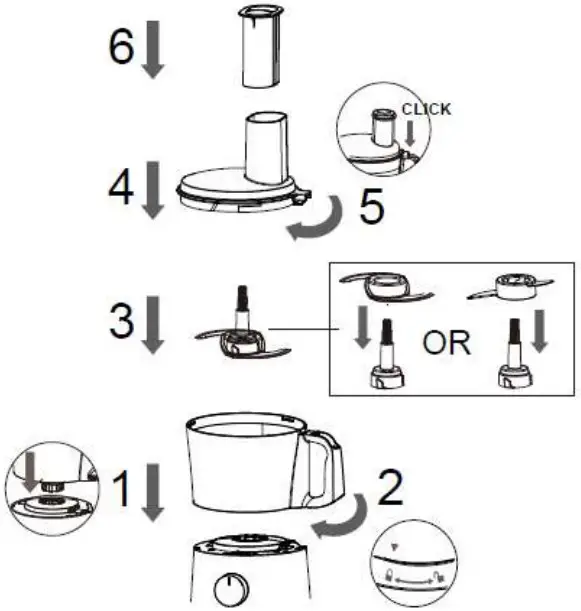 6

CLICK

4

5

3

OR

1

2