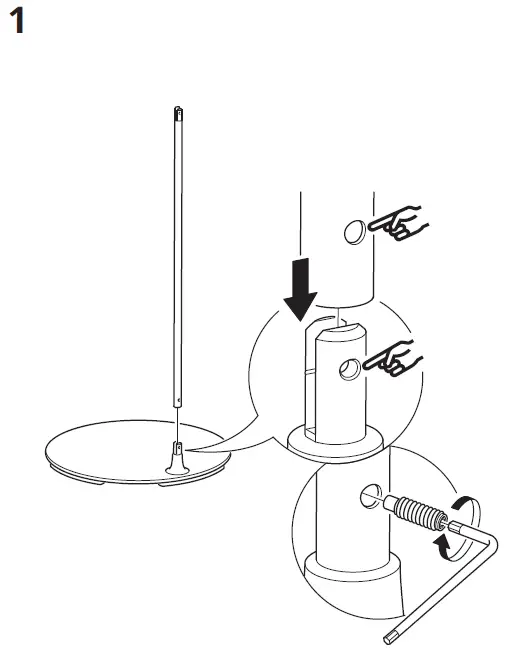 1