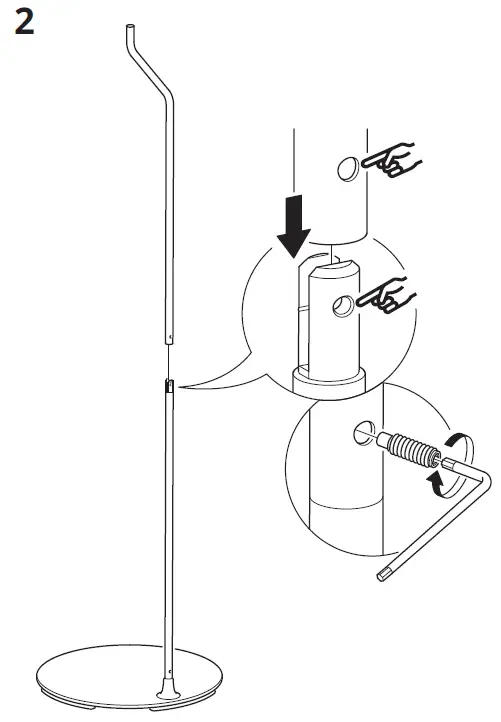 2