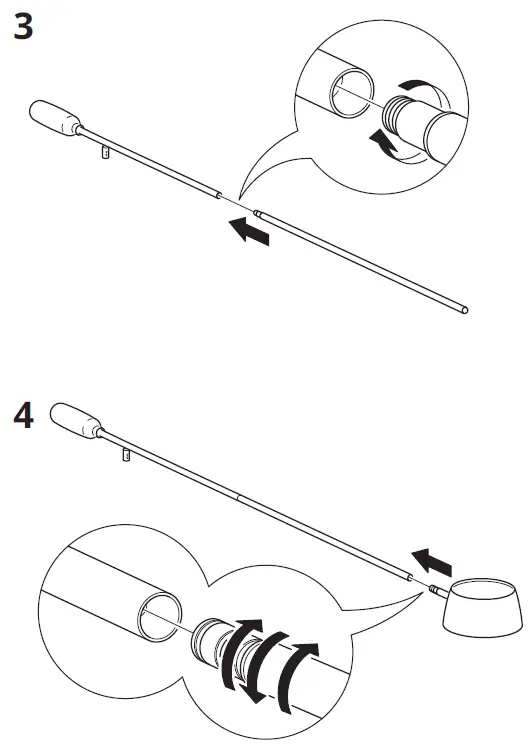 3

4