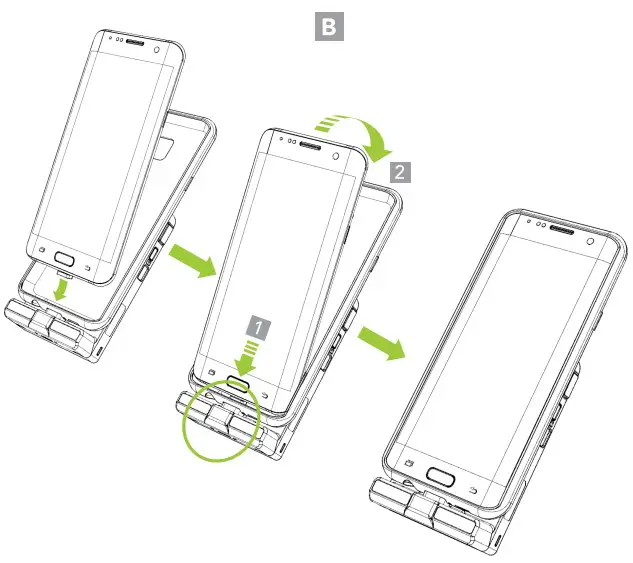 B

2

1