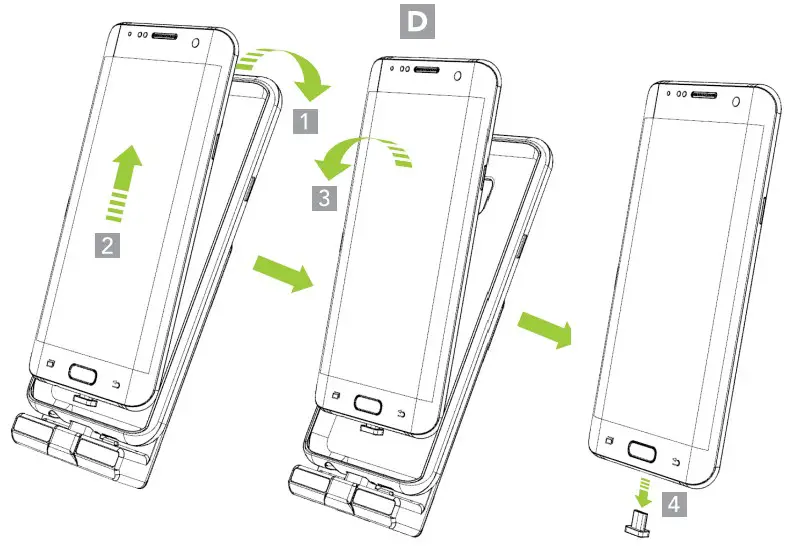 D

1

2

3

4