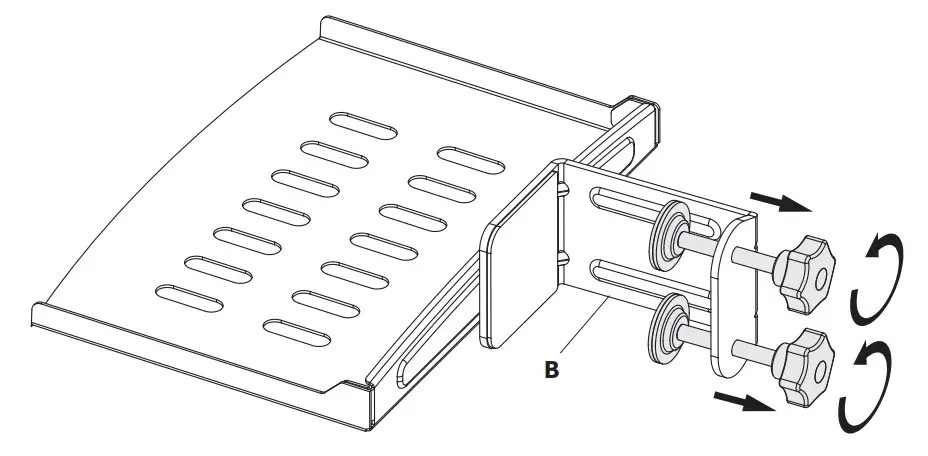 B