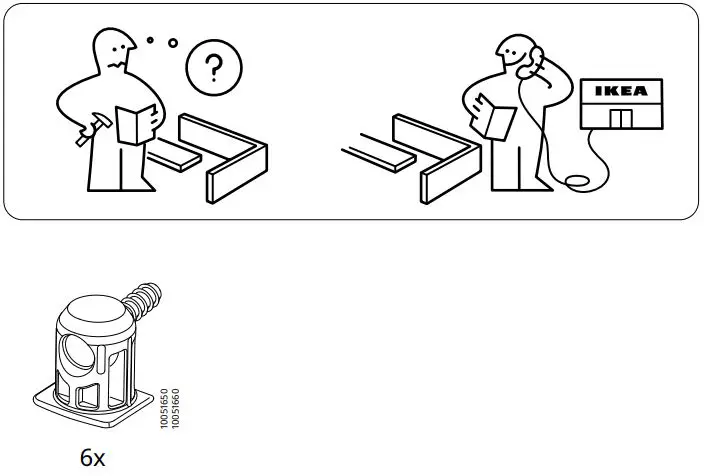 ?

IKEA

10051650
10051660

6x