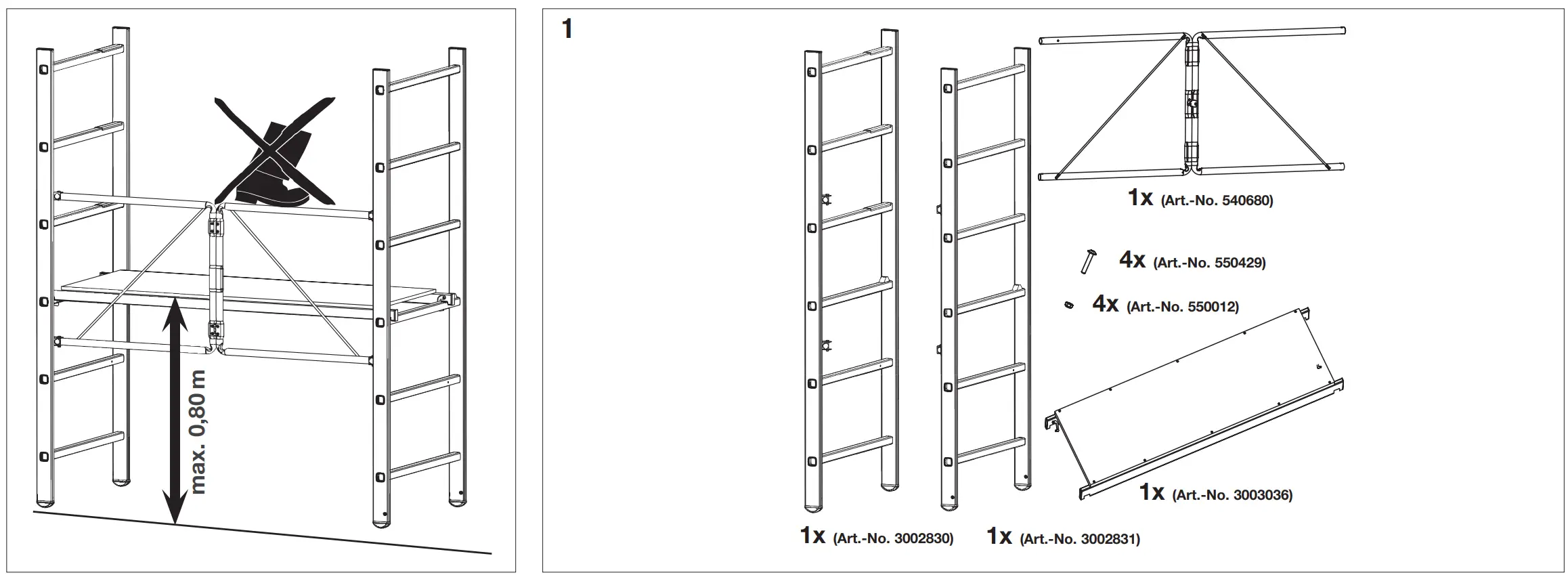 max. 0,80 m

1

1x (Art.-No. 540680)

4x (Art.-No. 550429)

4x (Art.-No. 550012)

1x (Art.-No. 3003036)

1x (Art.-No. 3002830)

1x (Art.-No. 3002831)