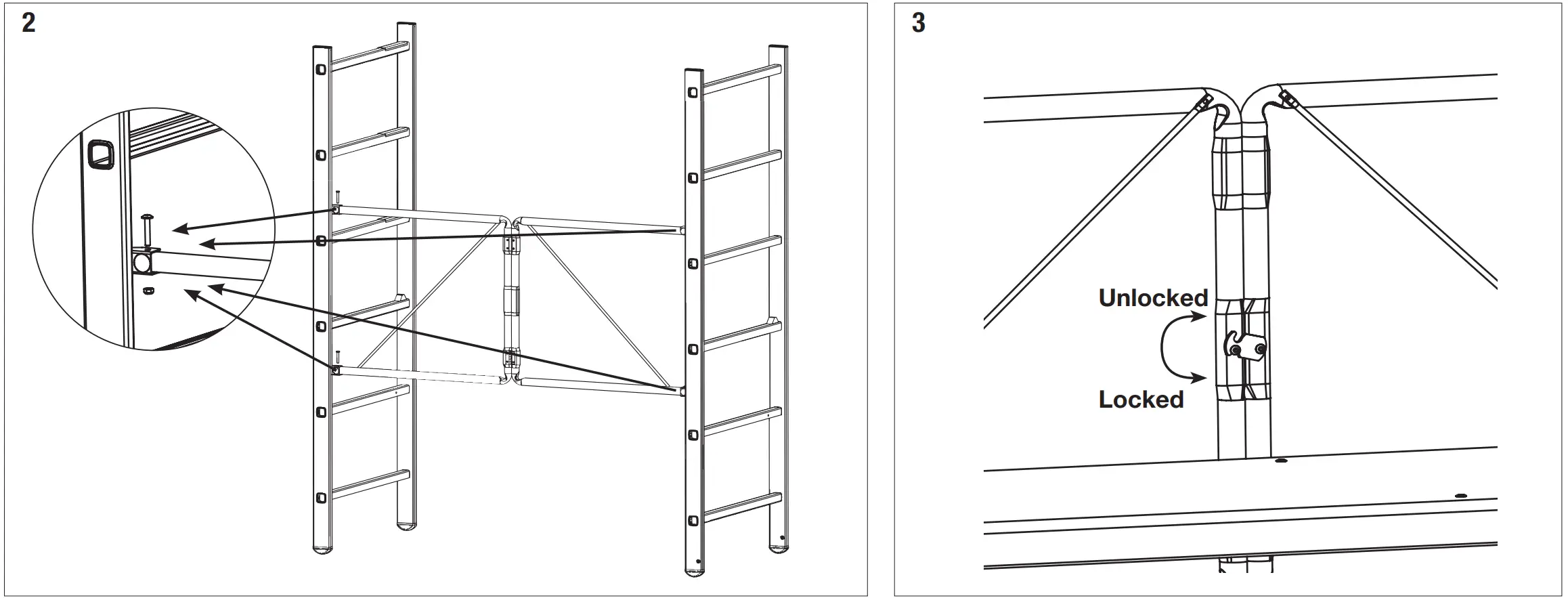 2

3

Unlocked

Locked