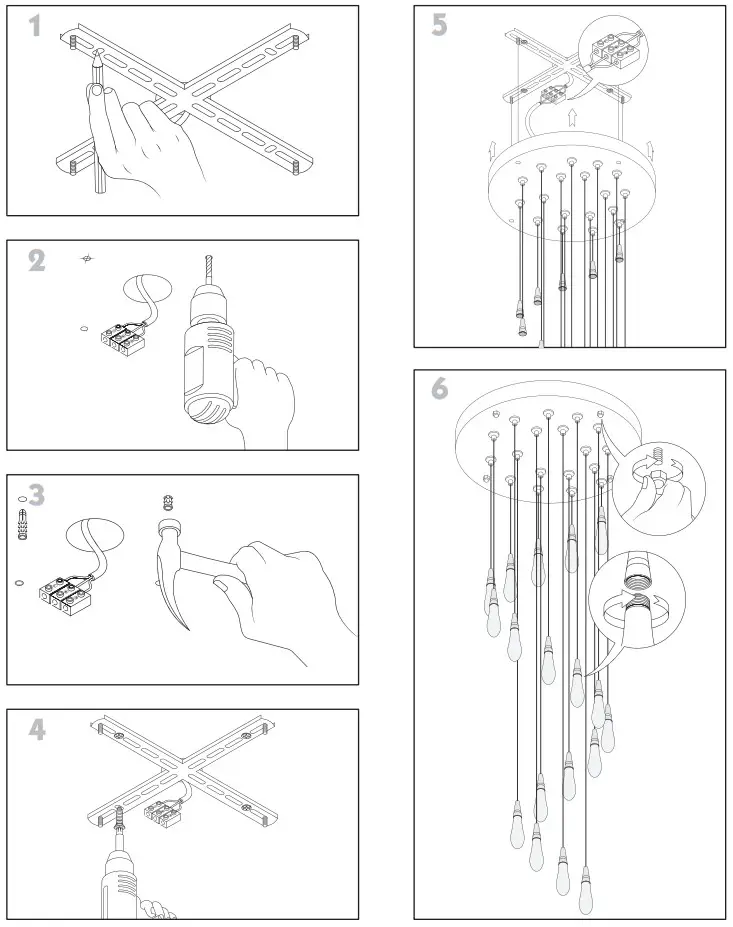 1

2

3

4

5

6