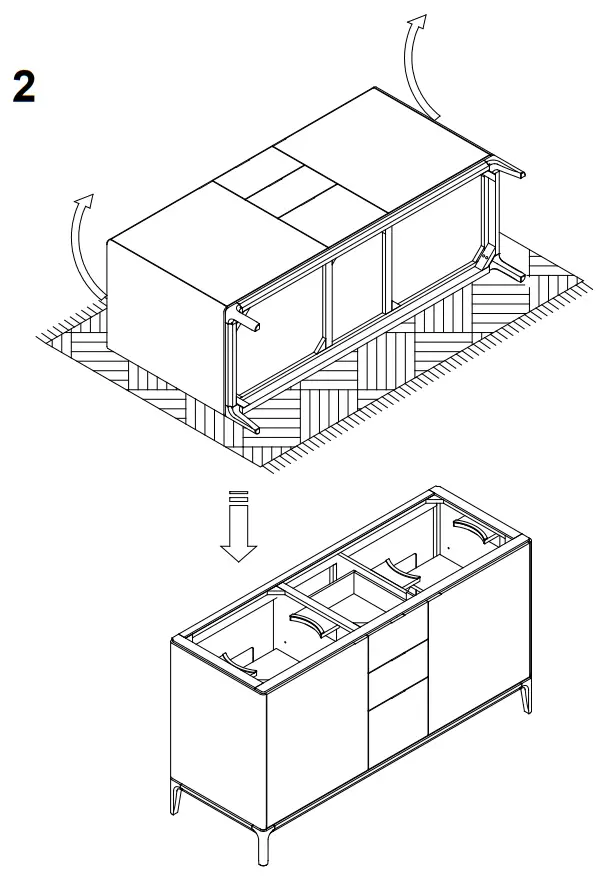 2