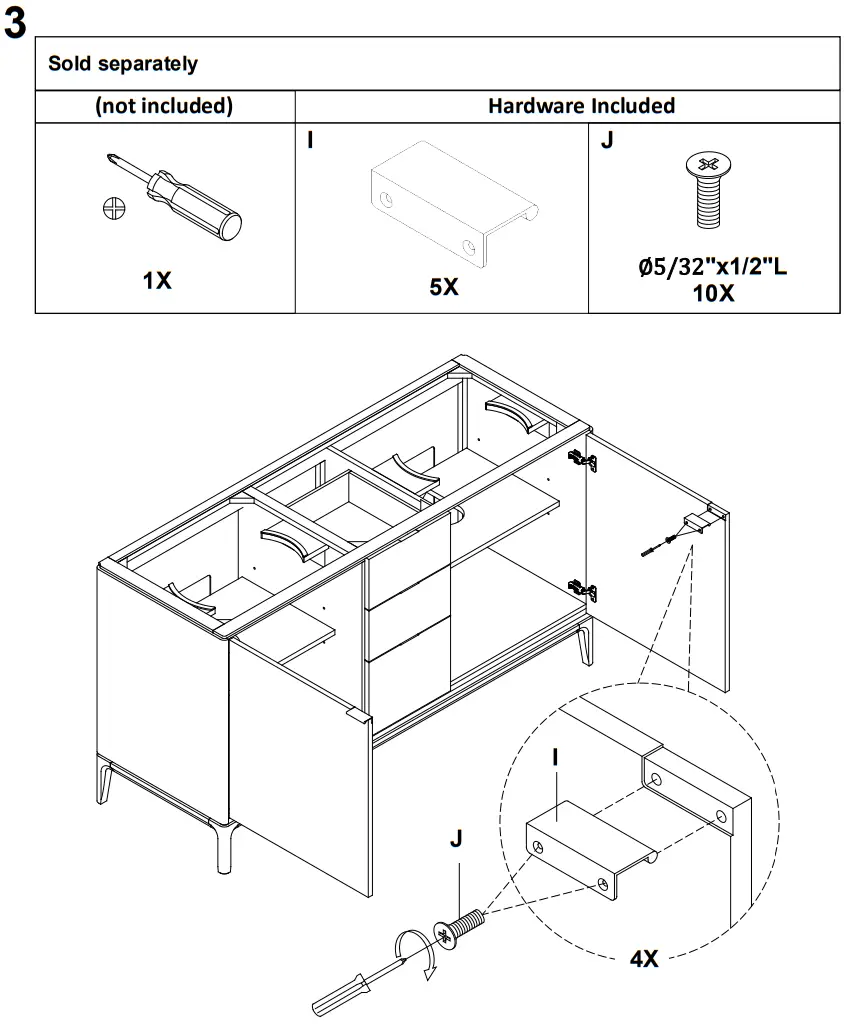 3

| Sold separately | | |
|---|---|---|
| (not included) | Hardware Included | |
| 1X | I 5X | J Ø5/32"x1/2"L 10X |

I

J

4X