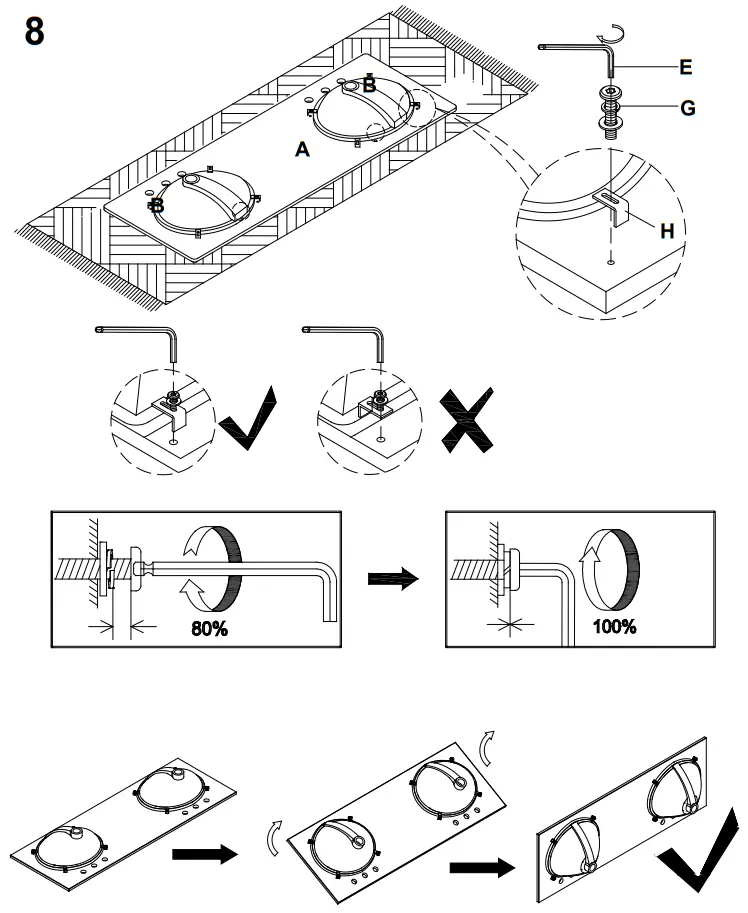 8

B

A

B

E

G

H

80%

100%