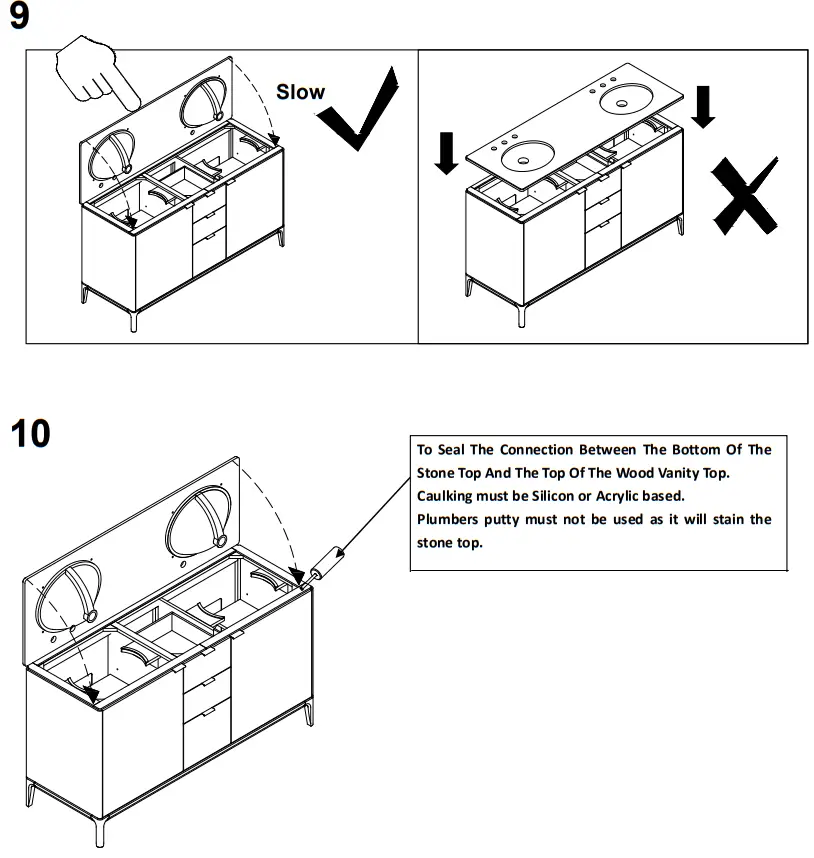 9

Slow

10

To Seal The Connection Between The Bottom Of The Stone Top And The Top Of The Wood Vanity Top.
Caulking must be Silicon or Acrylic based.
Plumbers putty must not be used as it will stain the stone top.