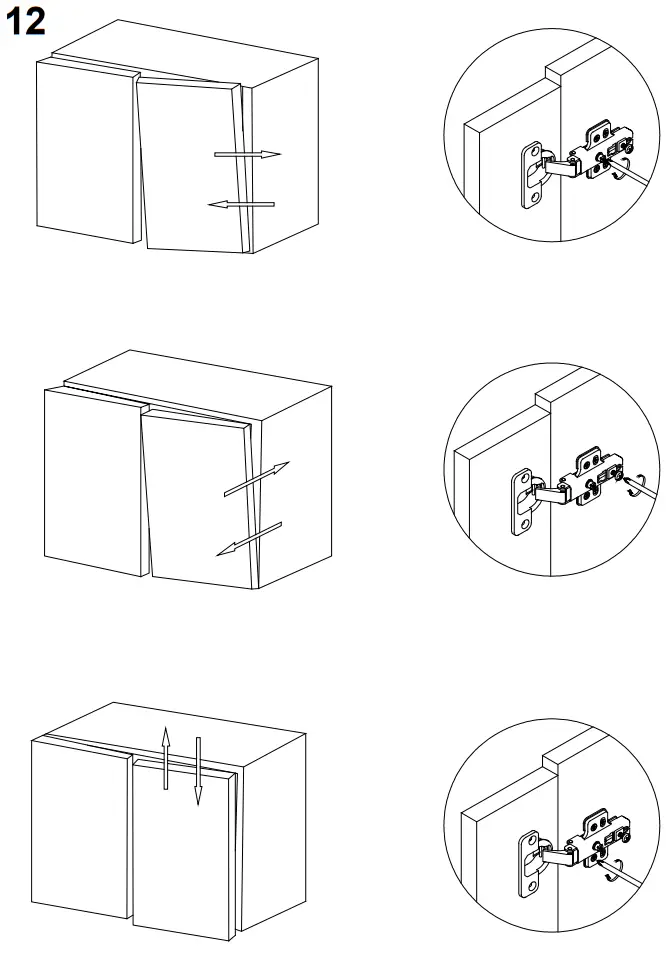 12