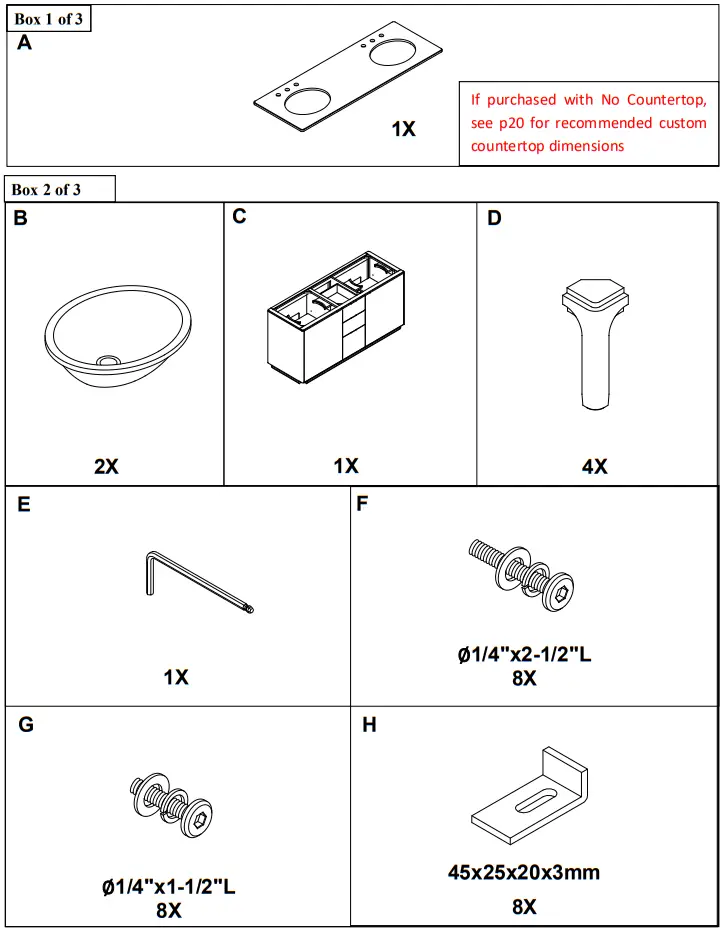 Box 1 of 3

A

1X

If purchased with No Countertop, see p20 for recommended custom countertop dimensions

Box 2 of 3

B

2X

C

1X

D

4X

E

1X

F

Ø1/4"x2-1/2"L
8X

G

Ø1/4"x1-1/2"L
8X

H

45x25x20x3mm
8X