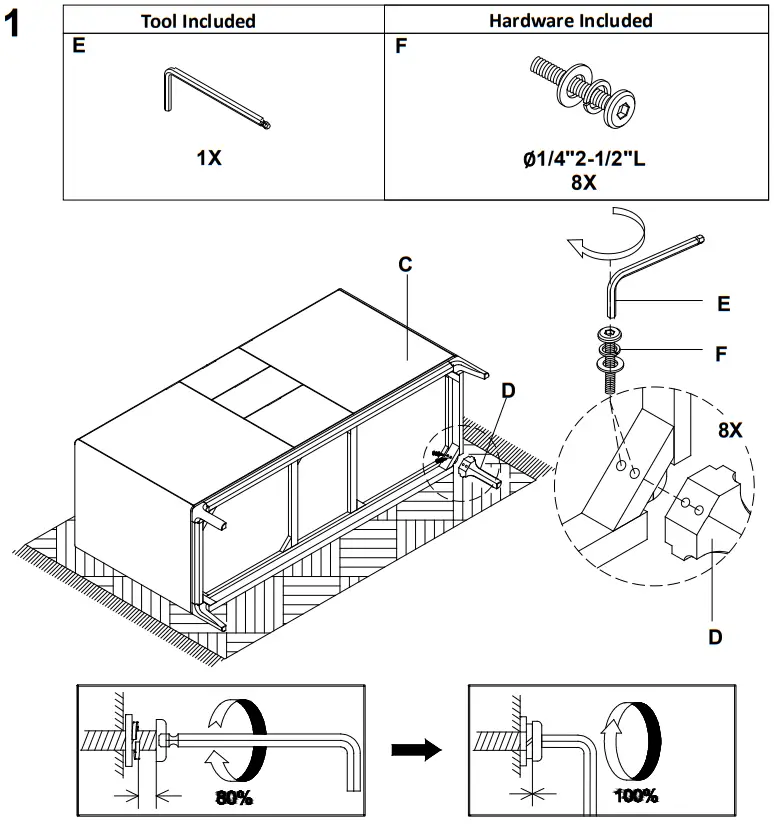 1

| Tool Included | Hardware Included |
|---|---|
| E 1X | F Ø1/4"2-1/2"L 8X |

C

D

E

F

8X

D

80%

100%