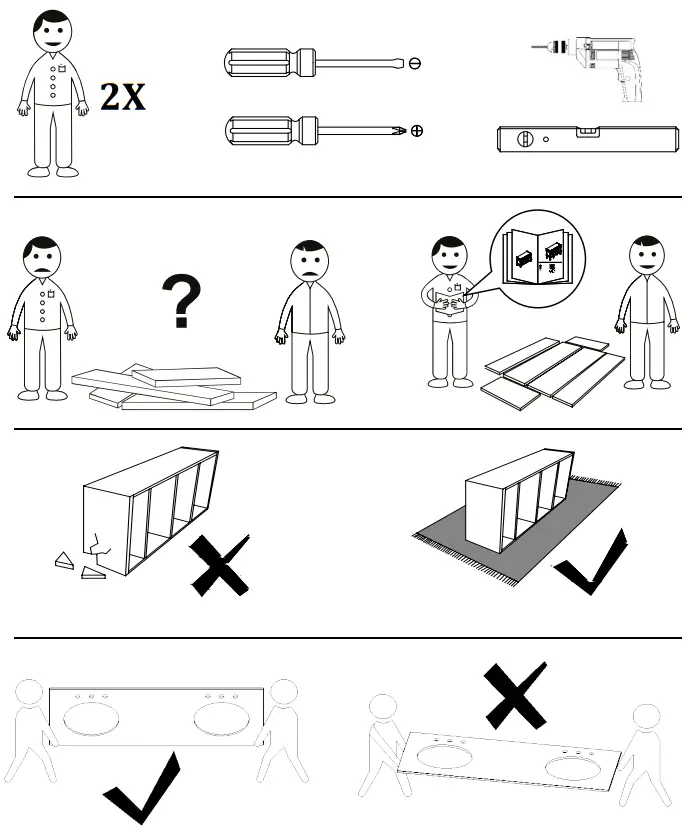 2X

?