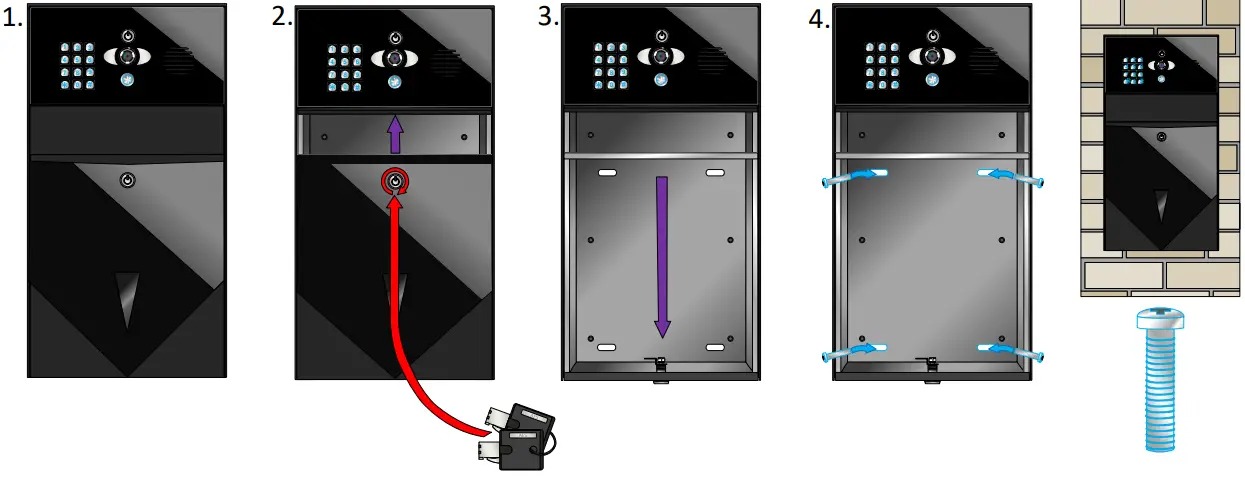 1.

2.

3.

4.