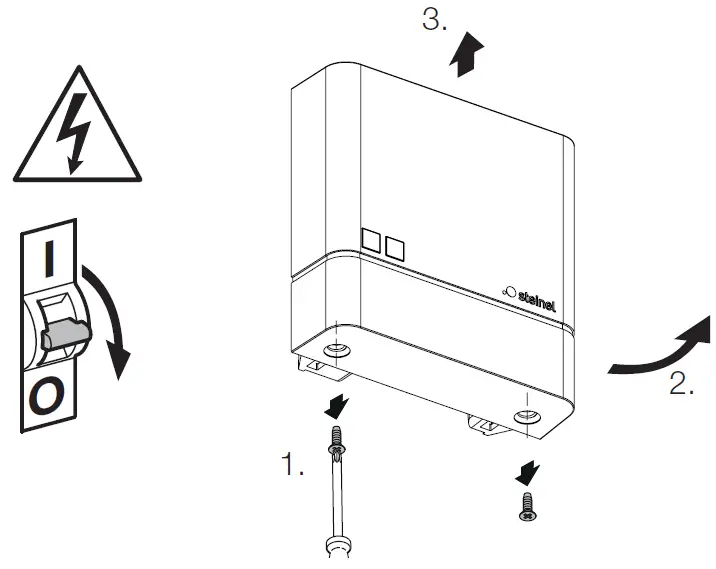 3.

I

O

steinel

2.

1.