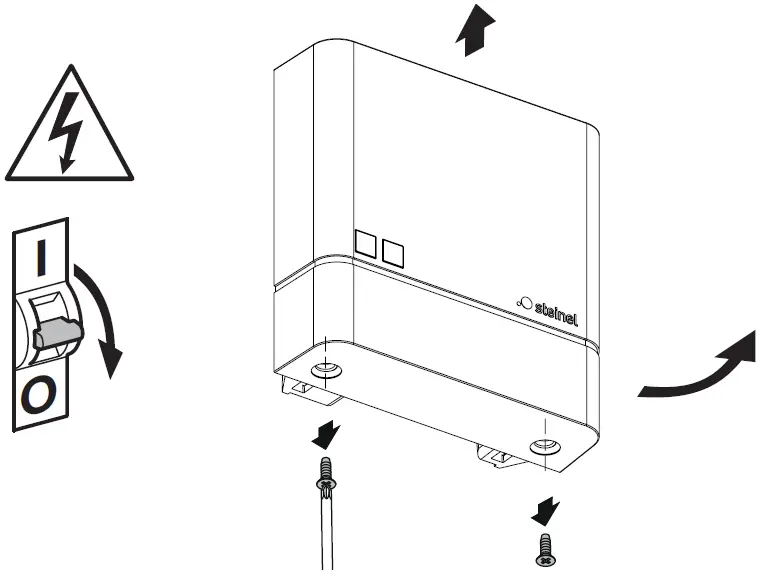 I
O
steinel