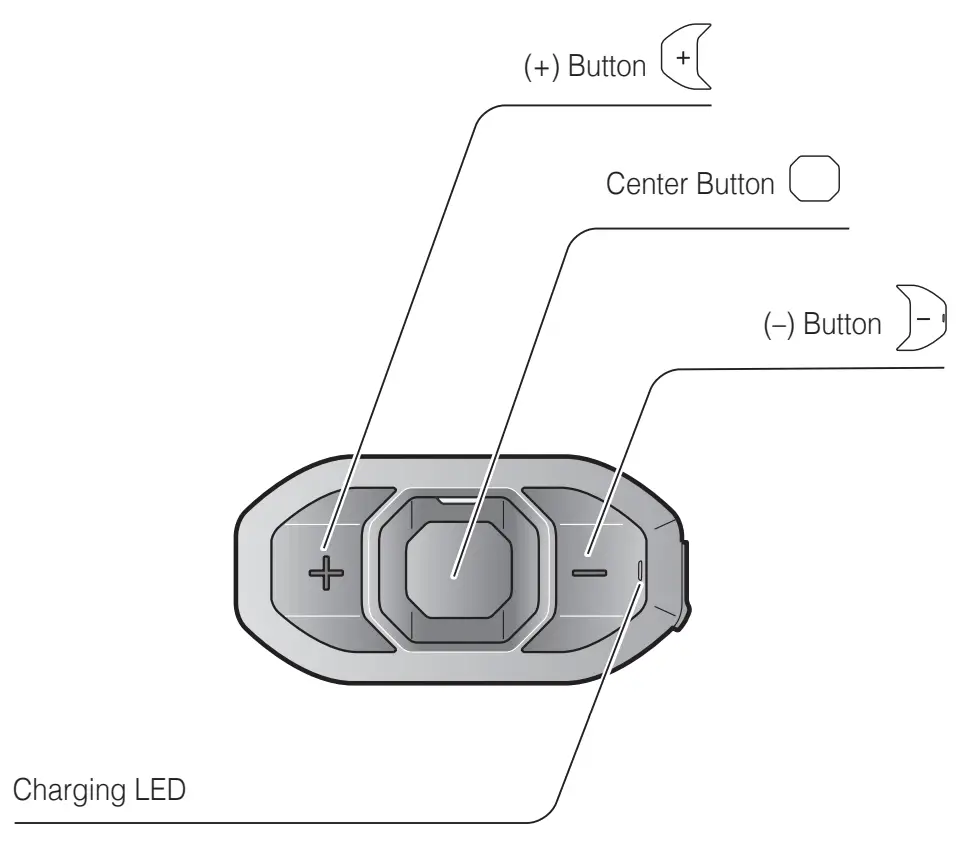 (+) Button +

Center Button

(–) Button –

+

–

Charging LED