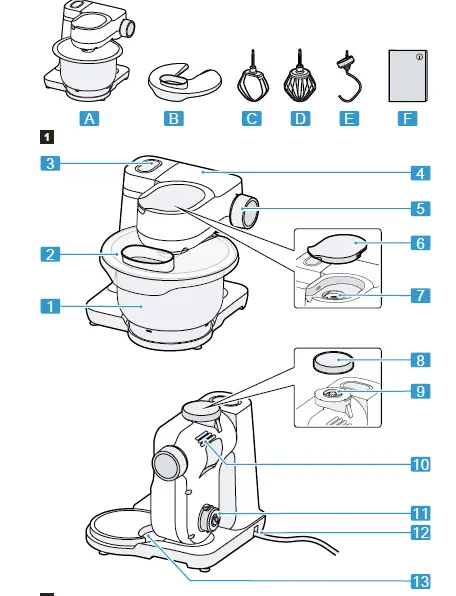 A
B
C
D
E
F
1
3
4
5
2
6
1
7
8
9
10
11
12
13