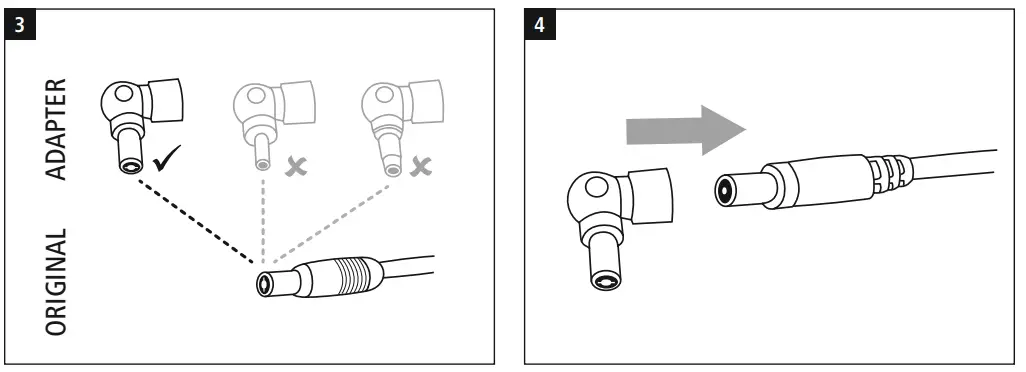 3

ADAPTER

ORIGINAL

4