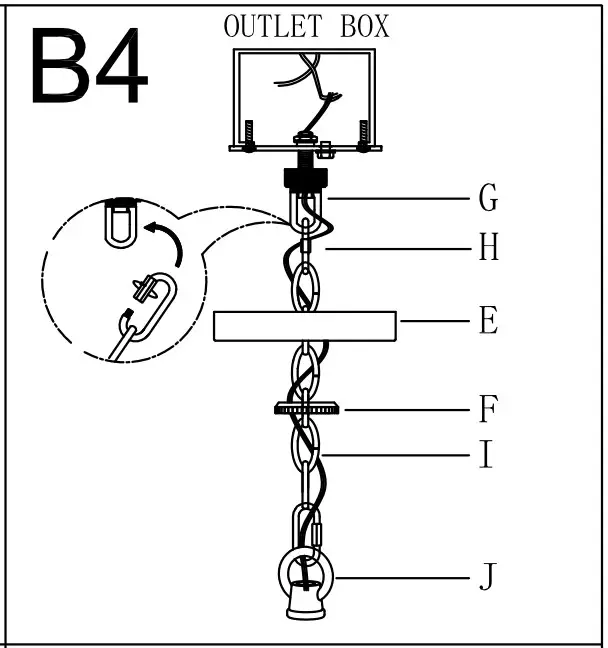 B4

OUTLET BOX

G

H

E

F

I

J