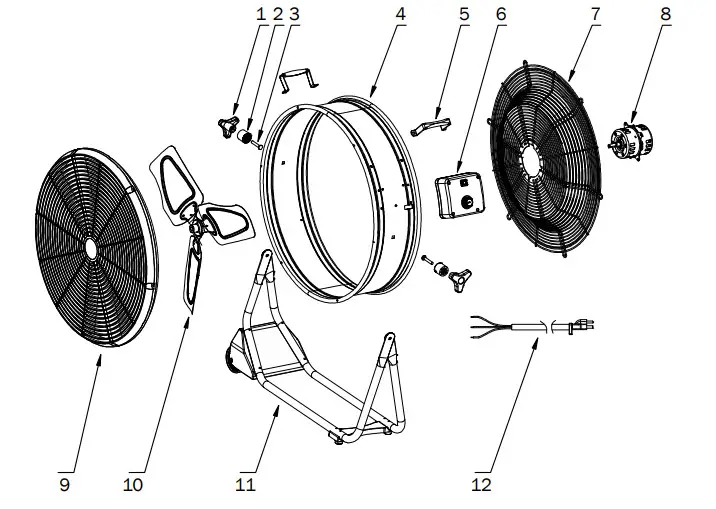 1 2 3 4 5 6 7 8

9 10 11 12