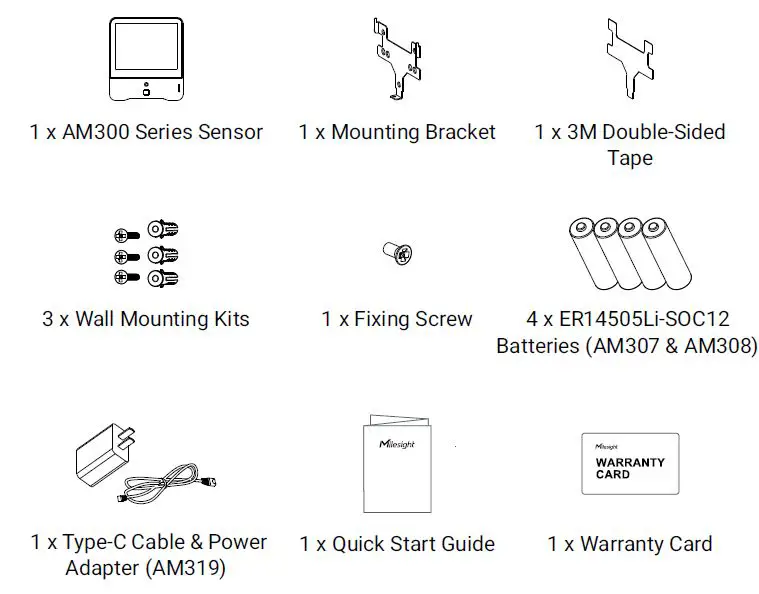 1 x AM300 Series Sensor

1 x Mounting Bracket

1 x 3M Double-Sided Tape

3 x Wall Mounting Kits

1 x Fixing Screw

4 x ER14505Li-SOC12 Batteries (AM307 & AM308)

1 x Type-C Cable & Power Adapter (AM319)

Milesight

1 x Quick Start Guide

Milesight
WARRANTY CARD

1 x Warranty Card